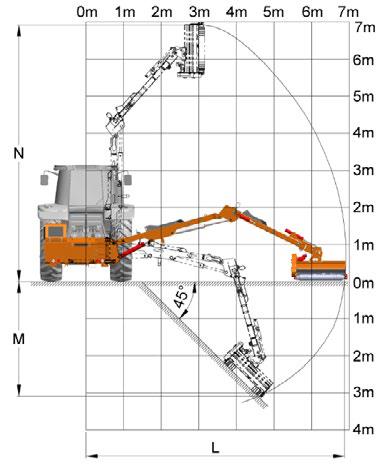 0m 1m 2m 3m 4m 5m 6m 7m

7m
6m
5m
4m
3m
2m
1m
0m
1m
2m
3m
4m

N

M

45°

L