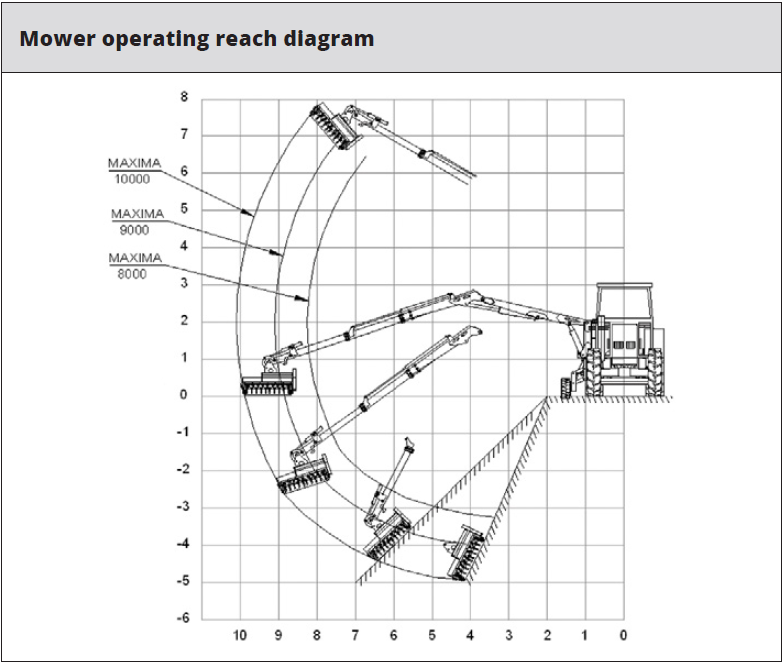 Mower operating reach diagram

8
7
6
5
4
3
2
1
0
-1
-2
-3
-4
-5
-6

MAXIMA
10000

MAXIMA
9000

MAXIMA
8000

10 9 8 7 6 5 4 3 2 1 0